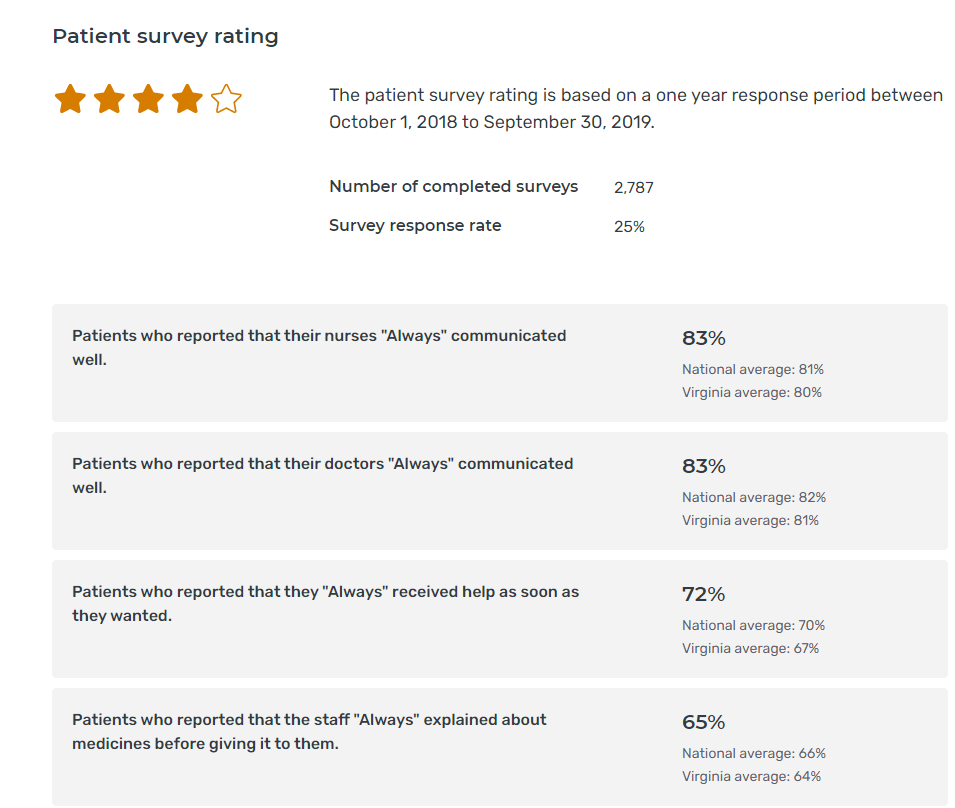 Patient survey rating

The patient survey rating is based on a one year response period between October 1, 2018 to September 30, 2019.

Number of completed surveys 2,787

Survey response rate 25%

Patients who reported that their nurses "Always" communicated well.

83%
National average: 81%
Virginia average: 80%

Patients who reported that their doctors "Always" communicated well.

83%
National average: 82%
Virginia average: 81%

Patients who reported that they "Always" received help as soon as they wanted.

72%
National average: 70%
Virginia average: 67%

Patients who reported that the staff "Always" explained about medicines before giving it to them.

65%
National average: 66%
Virginia average: 64%